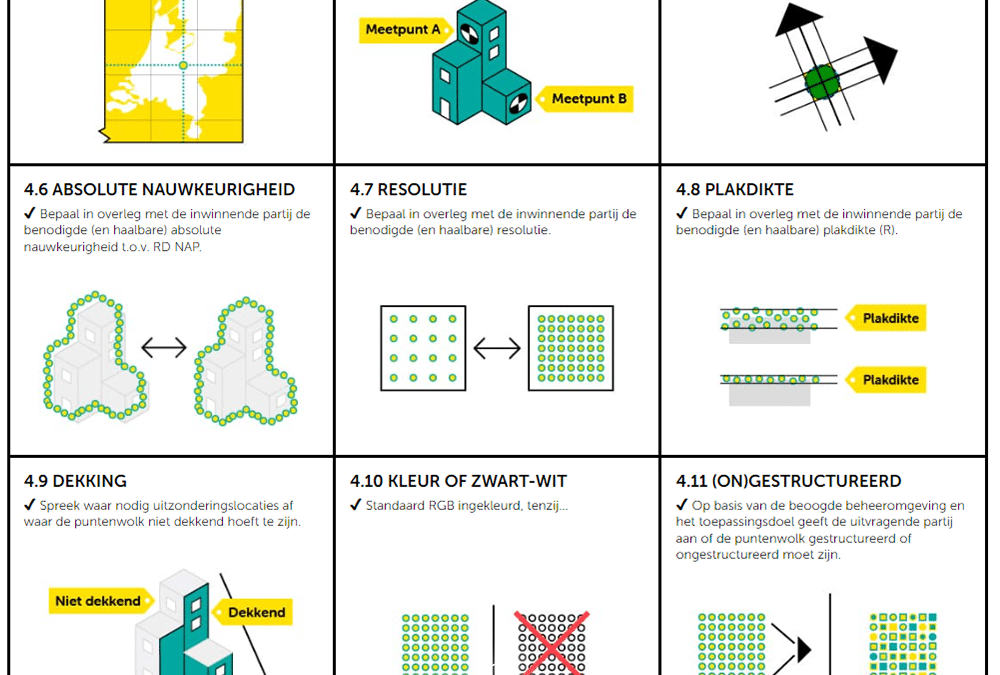 Meetpunt A

Meetpunt B

4.6 ABSOLUTE NAUWKEURIGHEID

✔ Bepaal in overleg met de inwinnende partij de benodigde (en haalbare) absolute nauwkeurigheid t.o.v. RD NAP.

4.7 RESOLUTIE

✔ Bepaal in overleg met de inwinnende partij de benodigde (en haalbare) resolutie.

4.8 PLAKDIKTE

✔ Bepaal in overleg met de inwinnende partij de benodigde (en haalbare) plakdikte (R).

Plakdikte

Plakdikte

4.9 DEKKING

✔ Spreek waar nodig uitzonderingslocaties af waar de puntenwolk niet dekkend hoeft te zijn.

Niet dekkend

Dekkend

4.10 KLEUR OF ZWART-WIT

✔ Standaard RGB ingekleurd, tenzij...

4.11 (ON)GESTRUCTUREERD

✔ Op basis van de beoogde beheeromgeving en het toepassingsdoel geeft de uitvragende partij aan of de puntenwolk gestructureerd of ongestructureerd moet zijn.